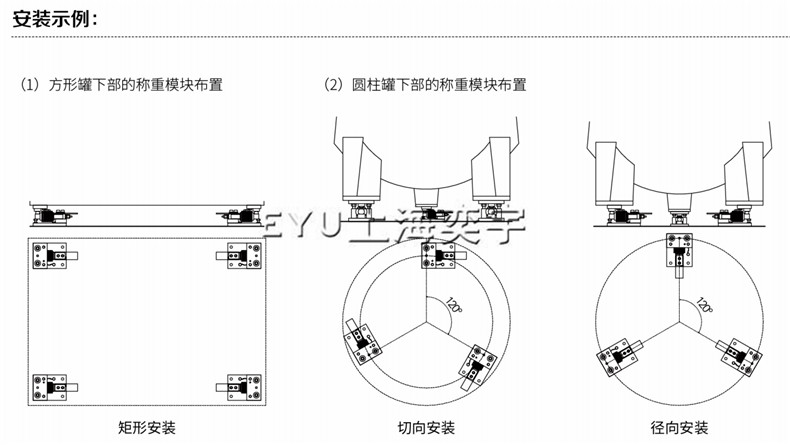 安装示例：

（1）方形罐下部的称重模块布置

（2）圆柱罐下部的称重模块布置

EYU上海奕宇

120°

120°

矩形安装

切向安装

径向安装