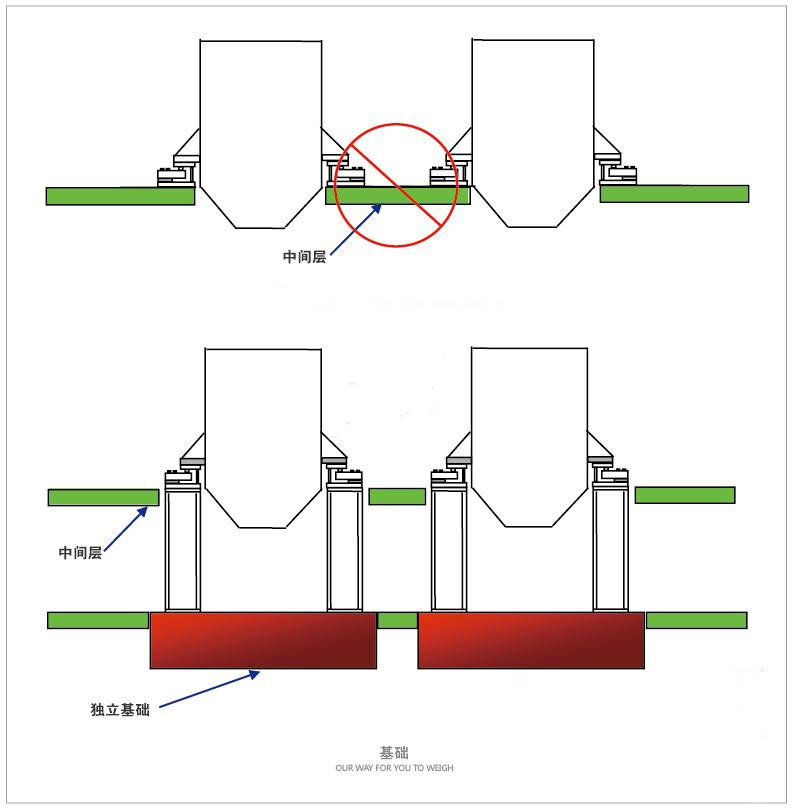 中间层

中间层

独立基础

基础
OUR WAY FOR YOU TO WEIGH